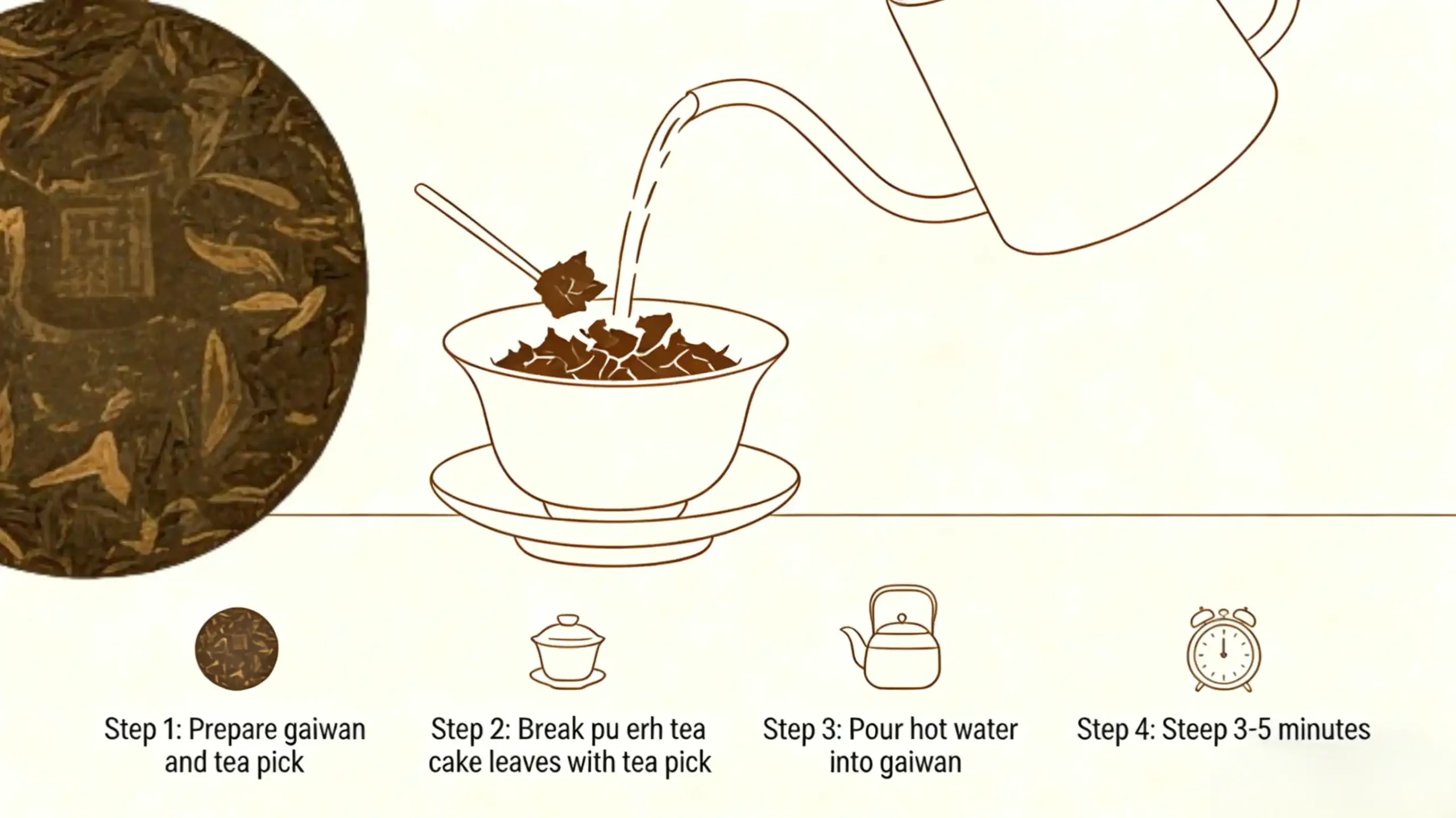 Step 1: Prepare gaiwan and tea pick

Step 2: Break pu erh tea cake leaves with tea pick

Step 3: Pour hot water into gaiwan

Step 4: Steep 3-5 minutes