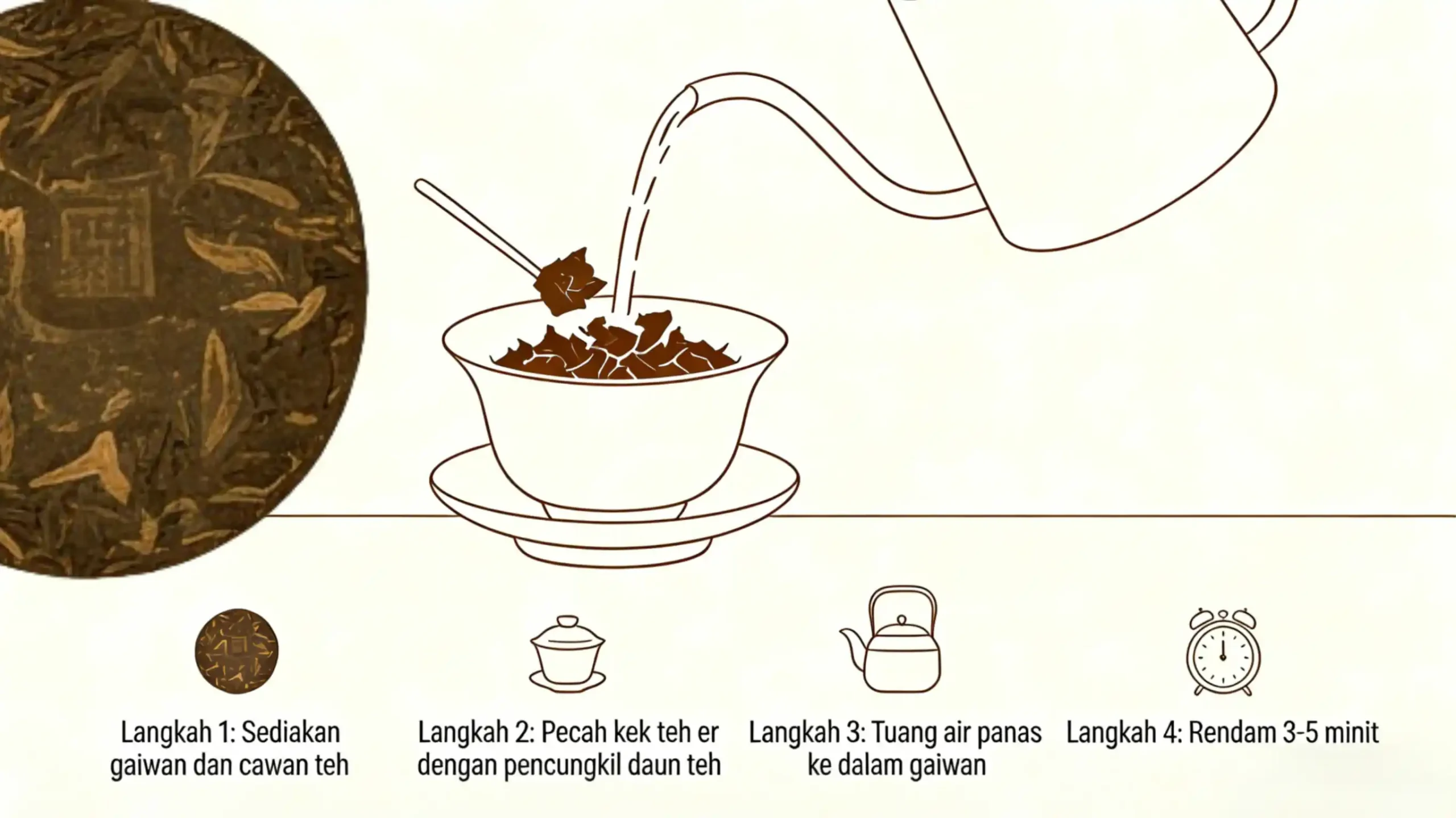 Langkah 1: Sediakan gaiwan dan cawan teh

Langkah 2: Pecah kek teh er dengan pencungkil daun teh

Langkah 3: Tuang air panas ke dalam gaiwan

Langkah 4: Rendam 3-5 minit